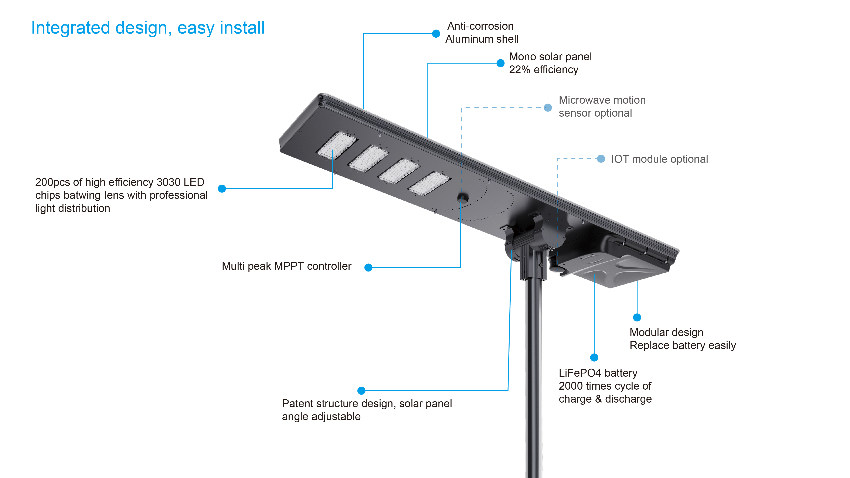 Integrated design, easy install

Anti-corrosion
Aluminum shell

Mono solar panel
22% efficiency

Microwave motion
sensor optional

IOT module optional

200pcs of high efficiency 3030 LED chips batwing lens with professional light distribution

Multi peak MPPT controller

Modular design
Replace battery easily

LiFePO4 battery
2000 times cycle of charge & discharge

Patent structure design, solar panel angle adjustable