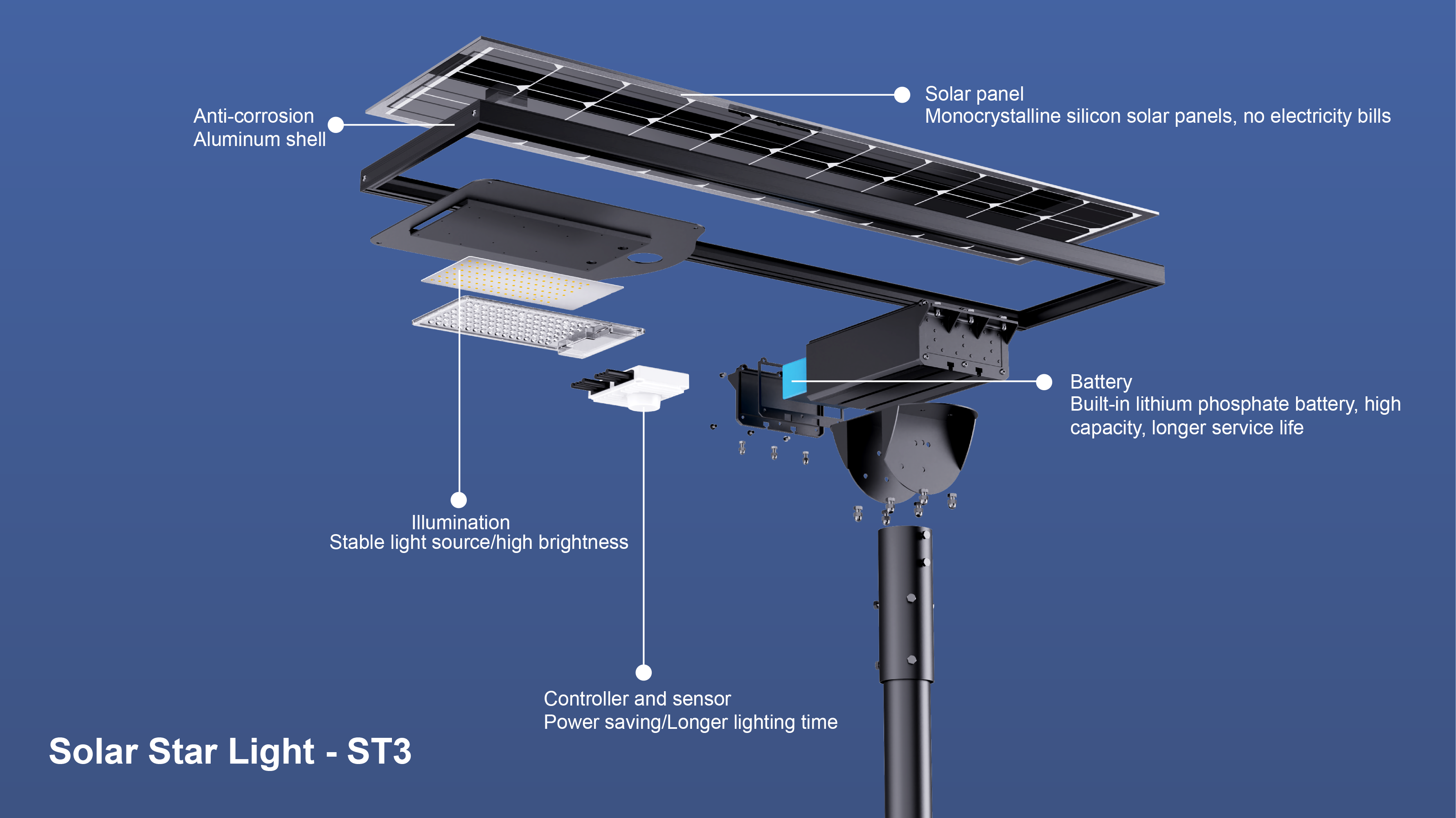 Anti-corrosion
Aluminum shell

Solar panel
Monocrystalline silicon solar panels, no electricity bills

Battery
Built-in lithium phosphate battery, high capacity, longer service life

Illumination
Stable light source/high brightness

Controller and sensor
Power saving/Longer lighting time

Solar Star Light - ST3